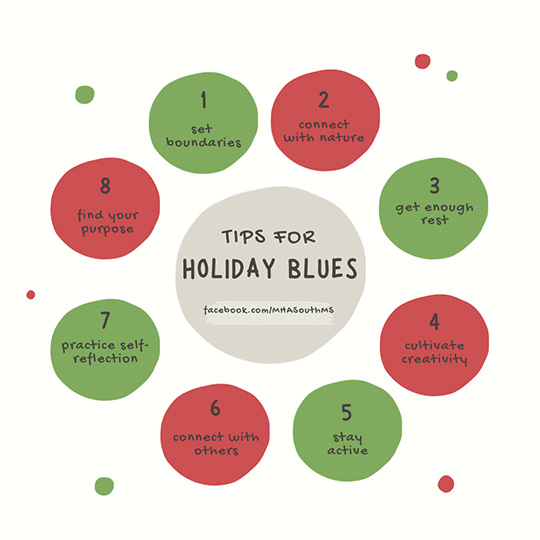 TIPS FOR
HOLIDAY BLUES

facebook.com/MHASouthMS

1
set boundaries

2
connect with nature

3
get enough rest

4
cultivate creativity

5
stay active

6
connect with others

7
practice self-reflection

8
find your purpose