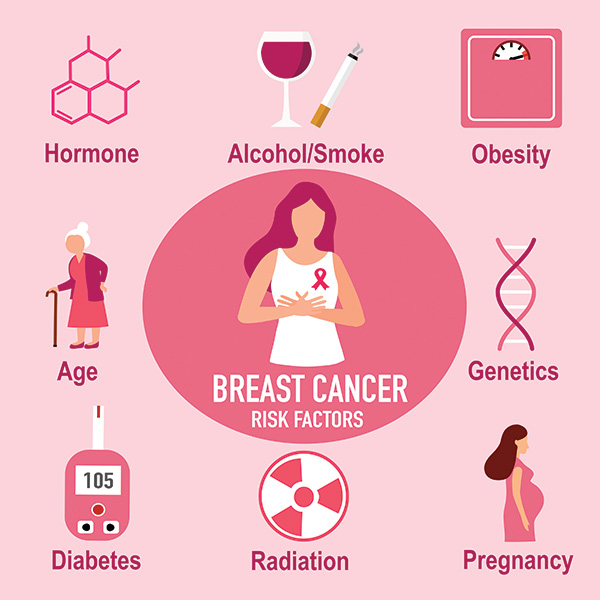 Hormone

Alcohol/Smoke

Obesity

Age

BREAST CANCER
RISK FACTORS

Genetics

105

Diabetes

Radiation

Pregnancy